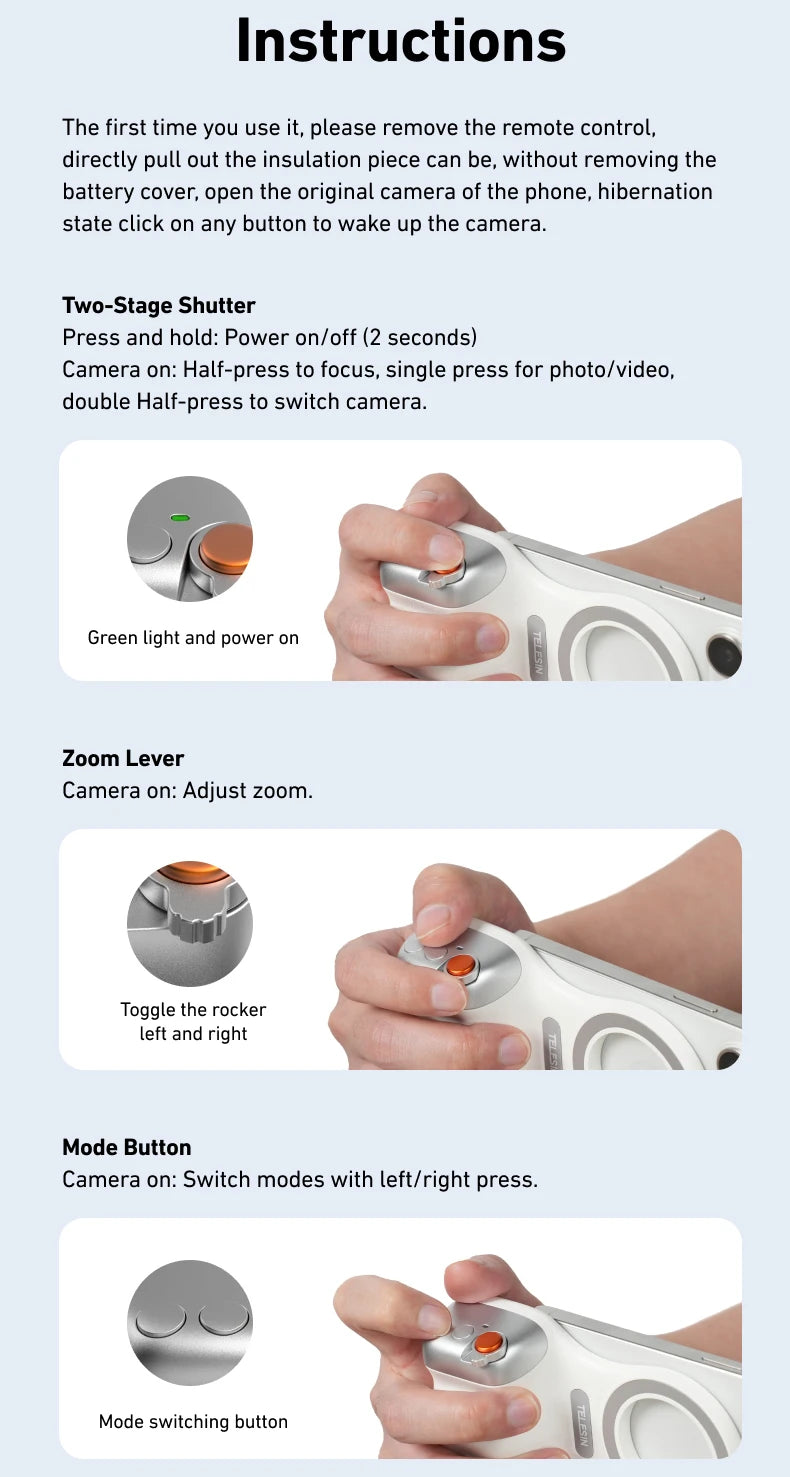 Instructions

The first time you use it, please remove the remote control, directly pull out the insulation piece can be, without removing the battery cover, open the original camera of the phone, hibernation state click on any button to wake up the camera.

Two-Stage Shutter
Press and hold: Power on/off (2 seconds)
Camera on: Half-press to focus, single press for photo/video, double Half-press to switch camera.

Green light and power on

TELESIN

Zoom Lever
Camera on: Adjust zoom.

Toggle the rocker left and right

TELESIN

Mode Button
Camera on: Switch modes with left/right press.

Mode switching button

TELESIN